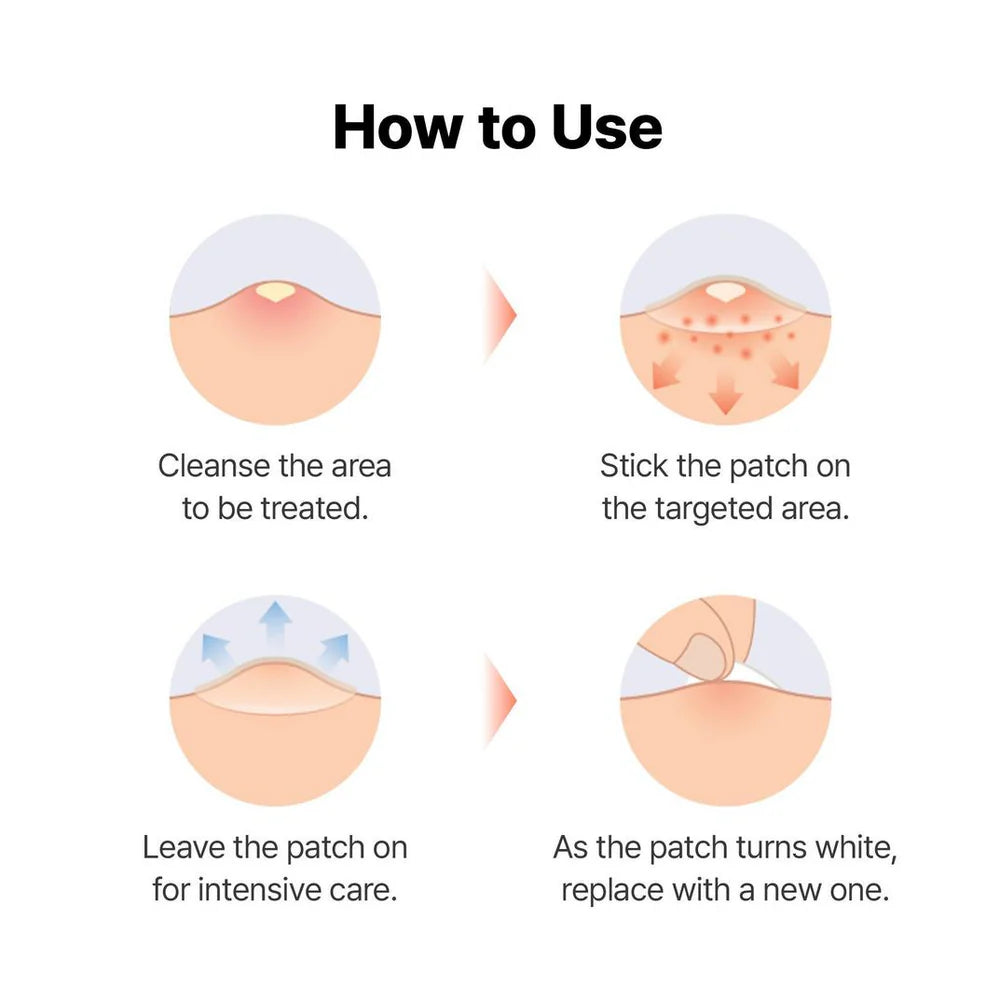 How to Use

Cleanse the area to be treated.

Stick the patch on the targeted area.

Leave the patch on for intensive care.

As the patch turns white, replace with a new one.