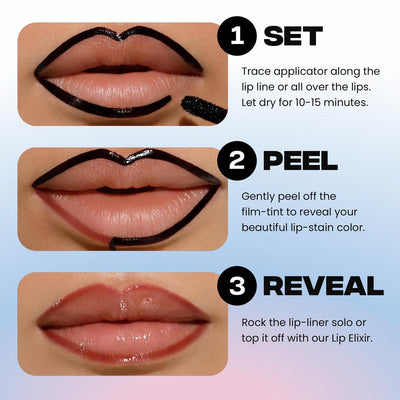 1 SET

Trace applicator along the lip line or all over the lips. Let dry for 10-15 minutes.

2 PEEL

Gently peel off the film-tint to reveal your beautiful lip-stain color.

3 REVEAL

Rock the lip-liner solo or top it off with our Lip Elixir.