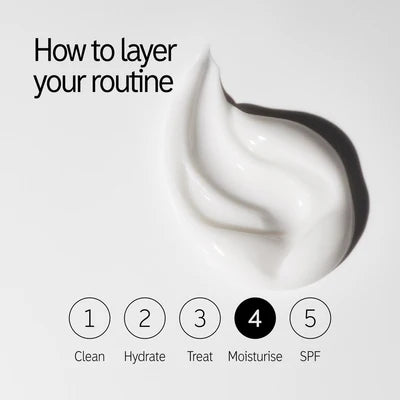 How to layer your routine

1
Clean

2
Hydrate

3
Treat

4
Moisturise

5
SPF